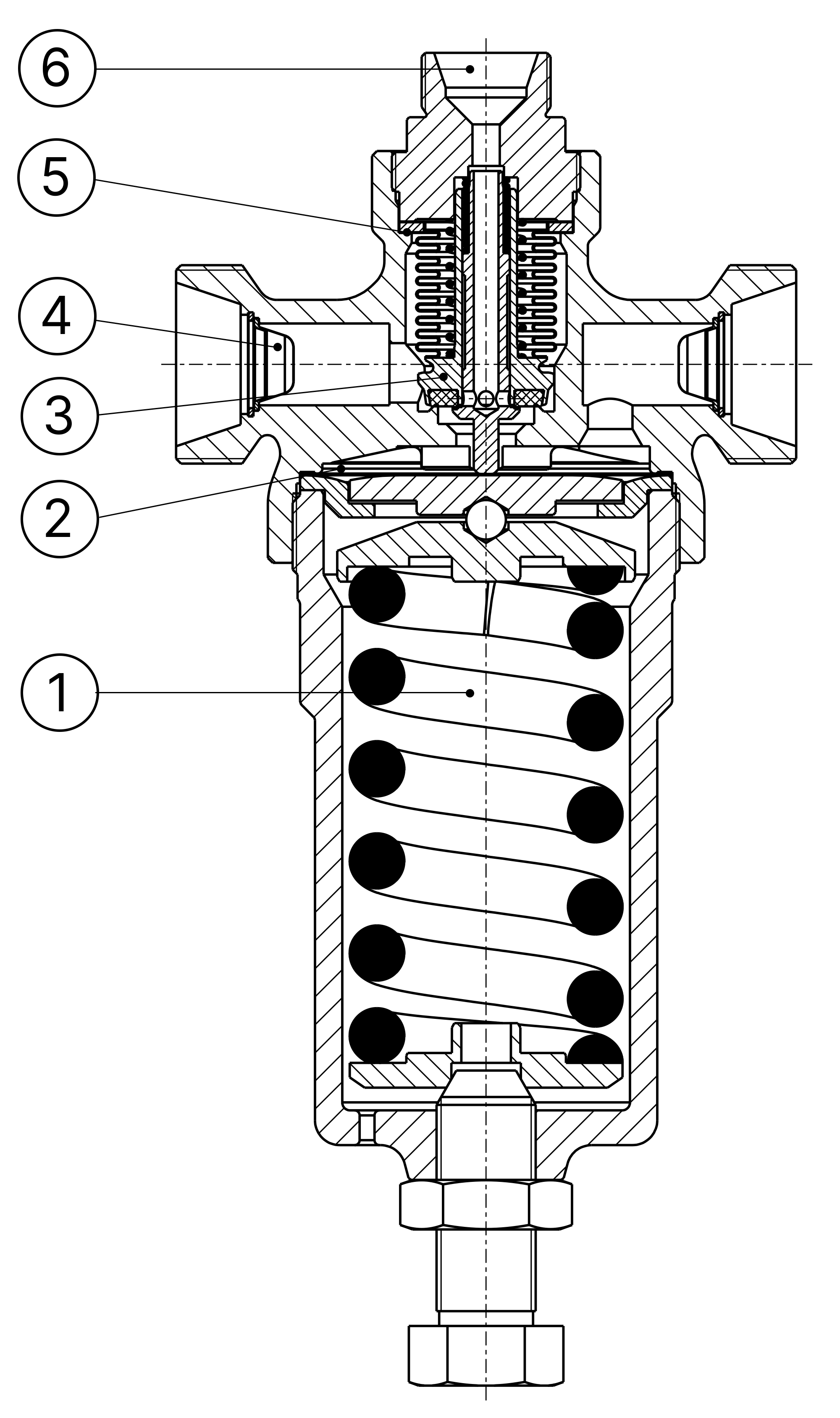 6
5
4
3
2
1